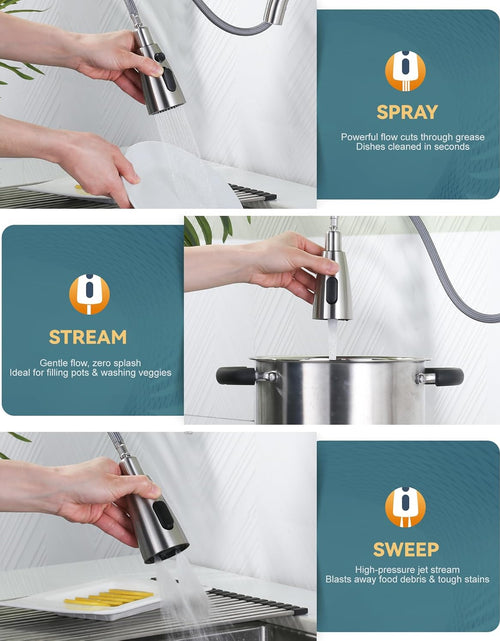 SPRAY
Powerful flow cuts through grease
Dishes cleaned in seconds

STREAM
Gentle flow, zero splash
Ideal for filling pots & washing veggies

SWEEP
High-pressure jet stream
Blasts away food debris & tough stains